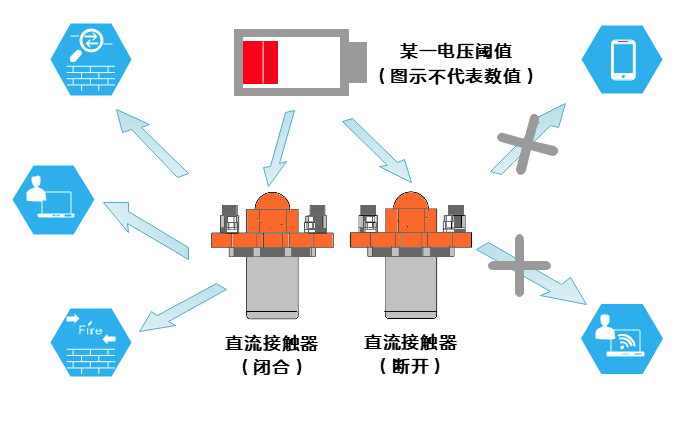 某一电压阈值
（图示不代表数值）

Fire

直流接触器
（闭合）

直流接触器
（断开）