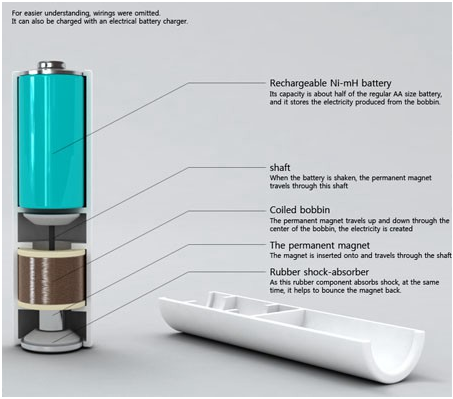 For easier understanding, wirings were omitted.
It can also be charged with an electrical battery charger.

Rechargeable Ni-mH battery
Its capacity is about half of the regular AA size battery, and it stores the electricity produced from the bobbin.

shaft
When the battery is shaken, the permanent magnet travels through this shaft

Coiled bobbin
The permanent magnet travels up and down through the center of the bobbin, the electricity is created

The permanent magnet
The magnet is inserted onto and travels through the shaft

Rubber shock-absorber
As this rubber component absorbs shock, at the same time, it helps to bounce the magnet back.